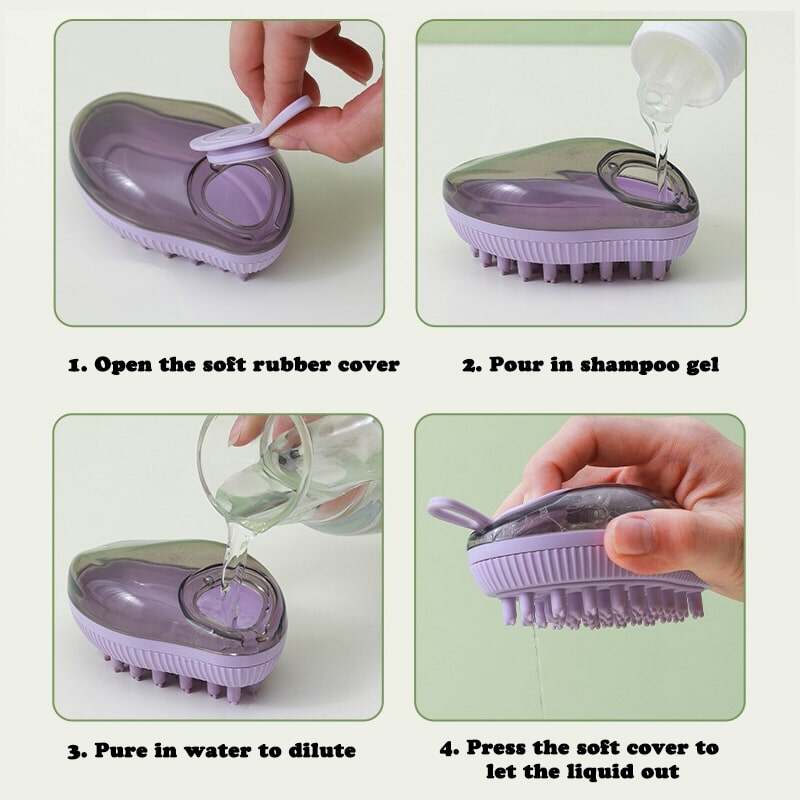 1. Open the soft rubber cover

2. Pour in shampoo gel

3. Pure in water to dilute

4. Press the soft cover to let the liquid out